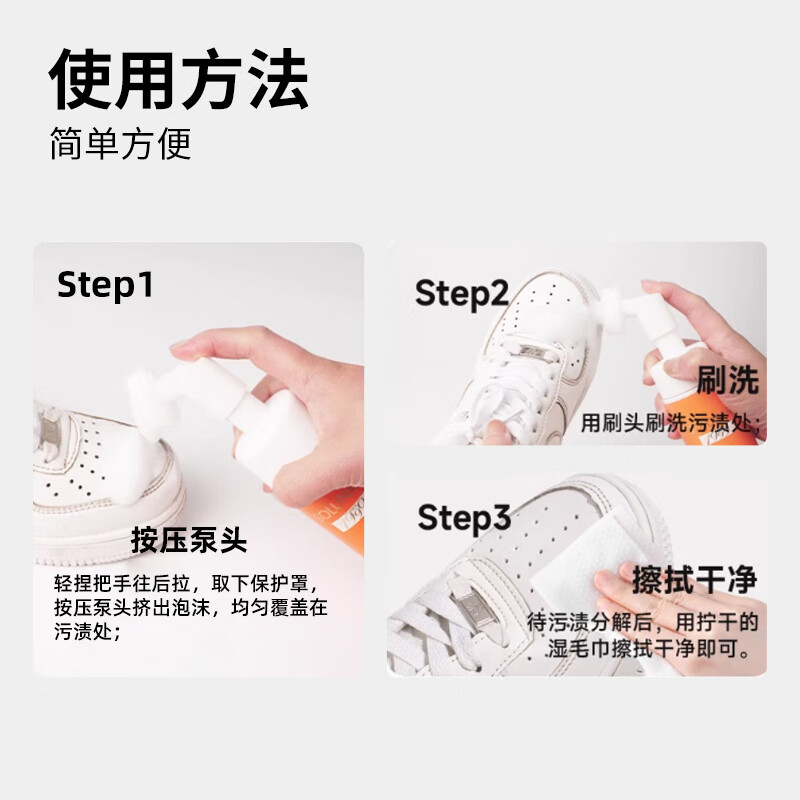 使用方法
简单方便

Step1

按压泵头

轻捏把手往后拉，取下保护罩，按压泵头挤出泡沫，均匀覆盖在污渍处；

Step2

刷洗

用刷头刷洗污渍处；

Step3

擦拭干净

待污渍分解后，用拧干的湿毛巾擦拭干净即可。