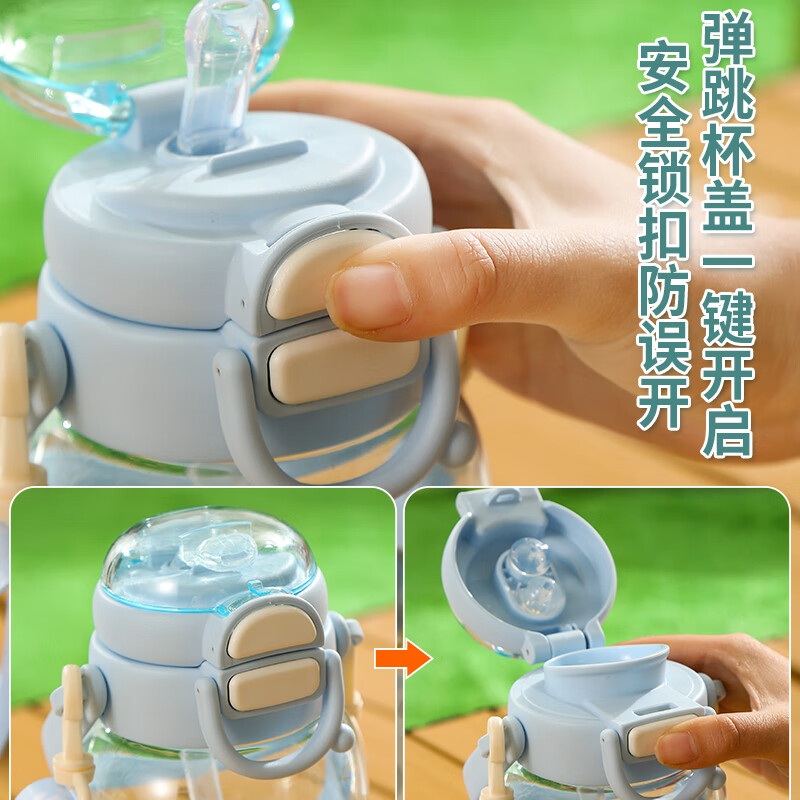 弹跳杯盖一键开启
安全锁扣防误开