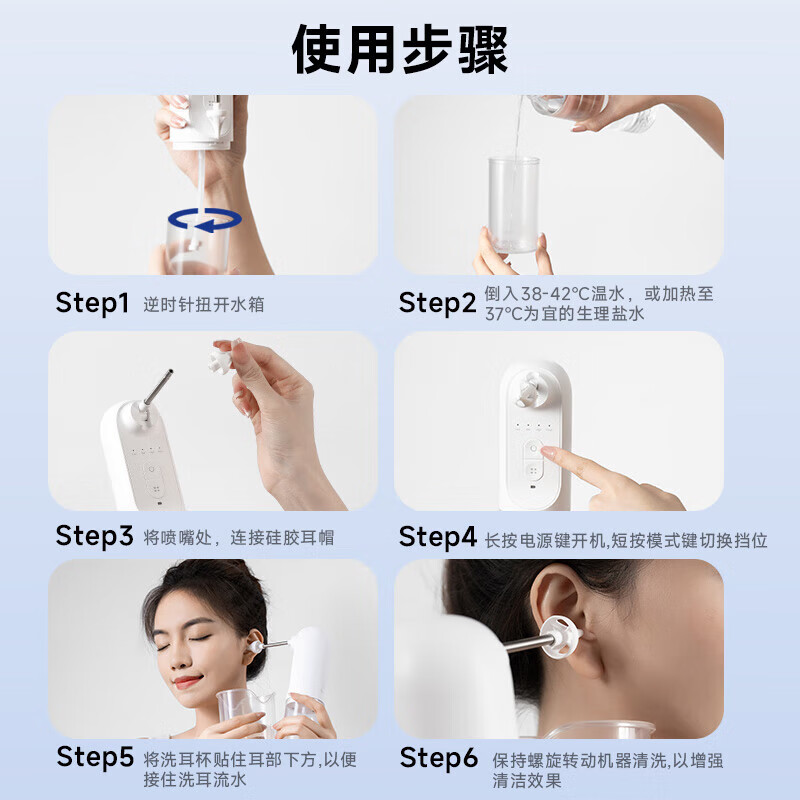 使用步骤

Step1 逆时针扭开水箱

Step2 倒入38-42°C温水，或加热至37°C为宜的生理盐水

Step3 将喷嘴处，连接硅胶耳帽

Step4 长按电源键开机,短按模式键切换挡位

Step5 将洗耳杯贴住耳部下方,以便接住洗耳流水

Step6 保持螺旋转动机器清洗,以增强清洁效果