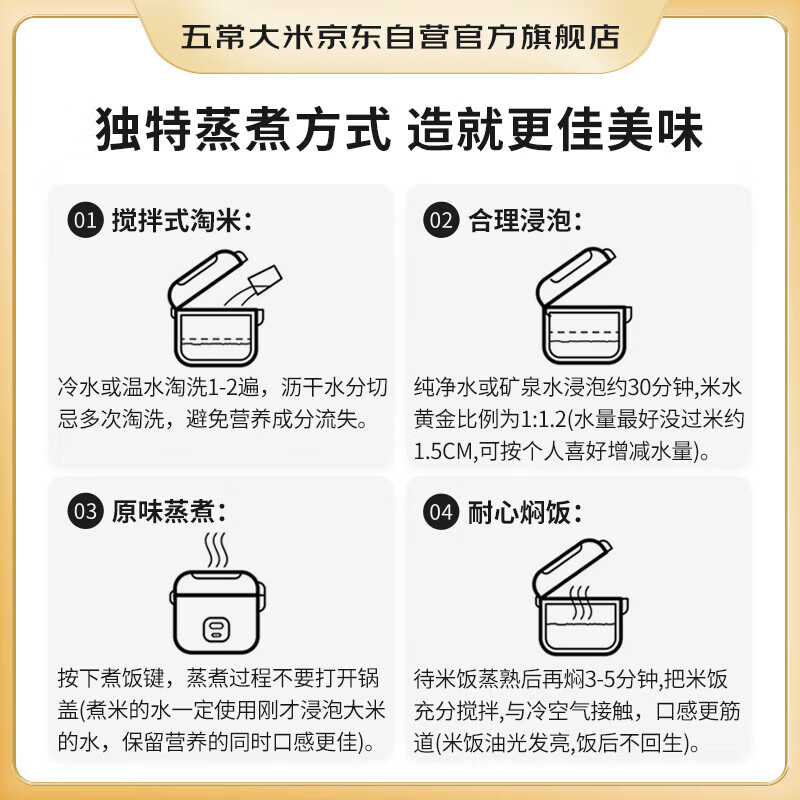 五常大米京东自营官方旗舰店

独特蒸煮方式 造就更佳美味

01 搅拌式淘米：

冷水或温水淘洗1-2遍，沥干水分切忌多次淘洗，避免营养成分流失。

02 合理浸泡：

纯净水或矿泉水浸泡约30分钟,米水黄金比例为1:1.2(水量最好没过米约1.5CM,可按个人喜好增减水量)。

03 原味蒸煮：

按下煮饭键，蒸煮过程不要打开锅盖(煮米的水一定使用刚才浸泡大米的水，保留营养的同时口感更佳)。

04 耐心焖饭：

待米饭蒸熟后再焖3-5分钟,把米饭充分搅拌,与冷空气接触，口感更筋道(米饭油光发亮,饭后不回生)。