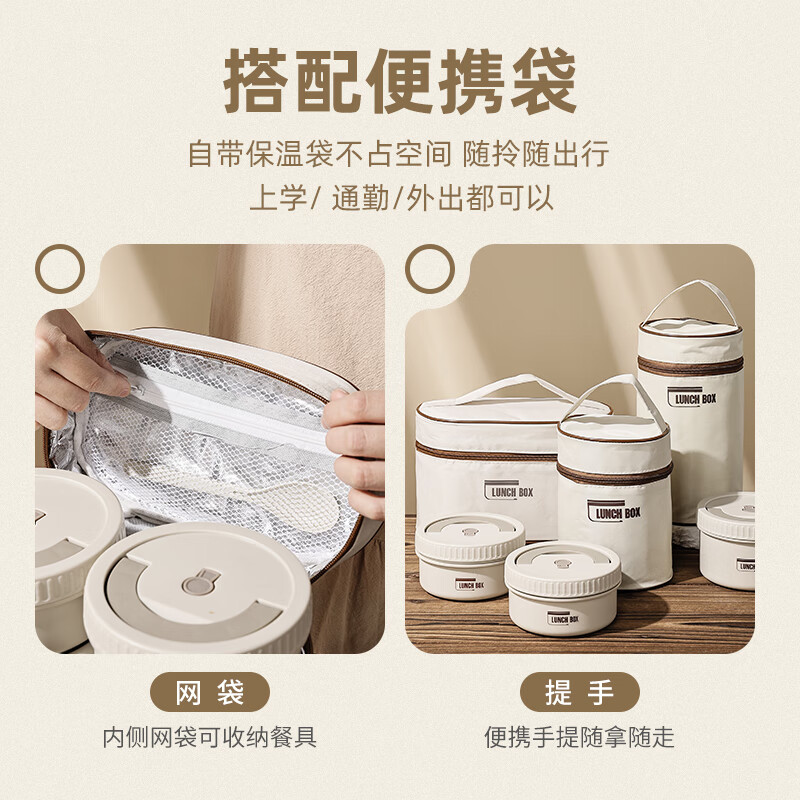 搭配便携袋

自带保温袋不占空间 随拎随出行
上学/ 通勤/外出都可以

LUNCH BOX
LUNCH BOX
LUNCH BOX
LUNCH BOX
LUNCH BOX

网袋
内侧网袋可收纳餐具

提手
便携手提随拿随走