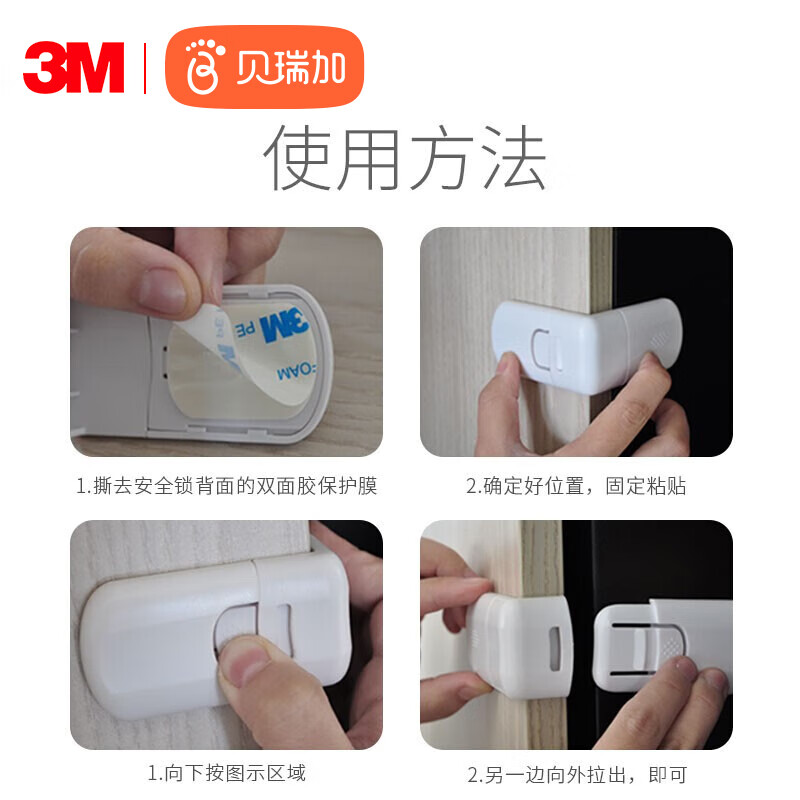 3M 贝瑞加

使用方法

3M PE
OAM

1.撕去安全锁背面的双面胶保护膜

2.确定好位置，固定粘贴

1.向下按图示区域

2.另一边向外拉出，即可