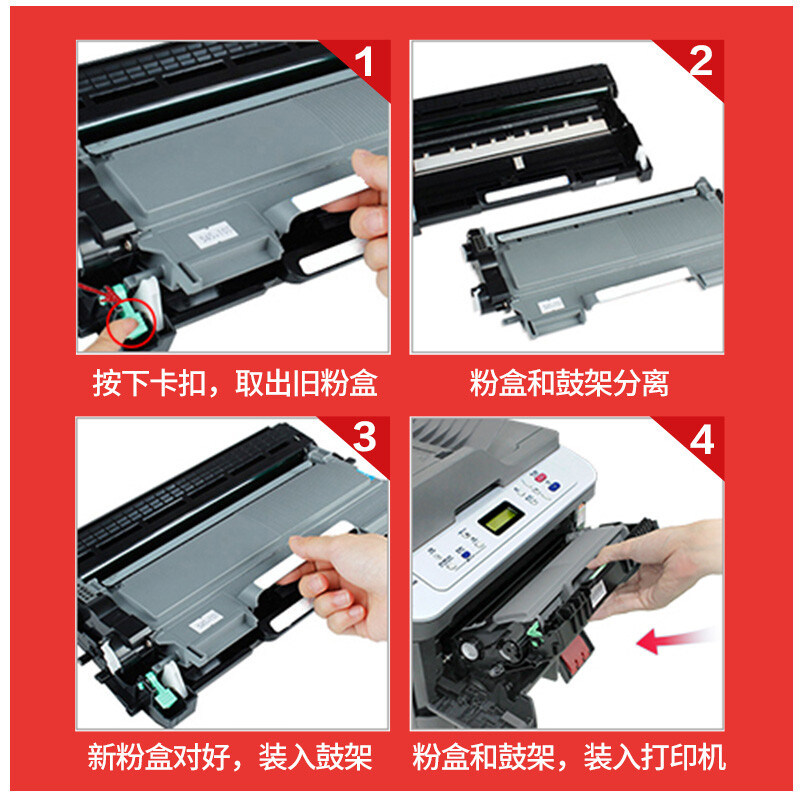 1

按下卡扣，取出旧粉盒

2

粉盒和鼓架分离

3

新粉盒对好，装入鼓架

4

粉盒和鼓架，装入打印机