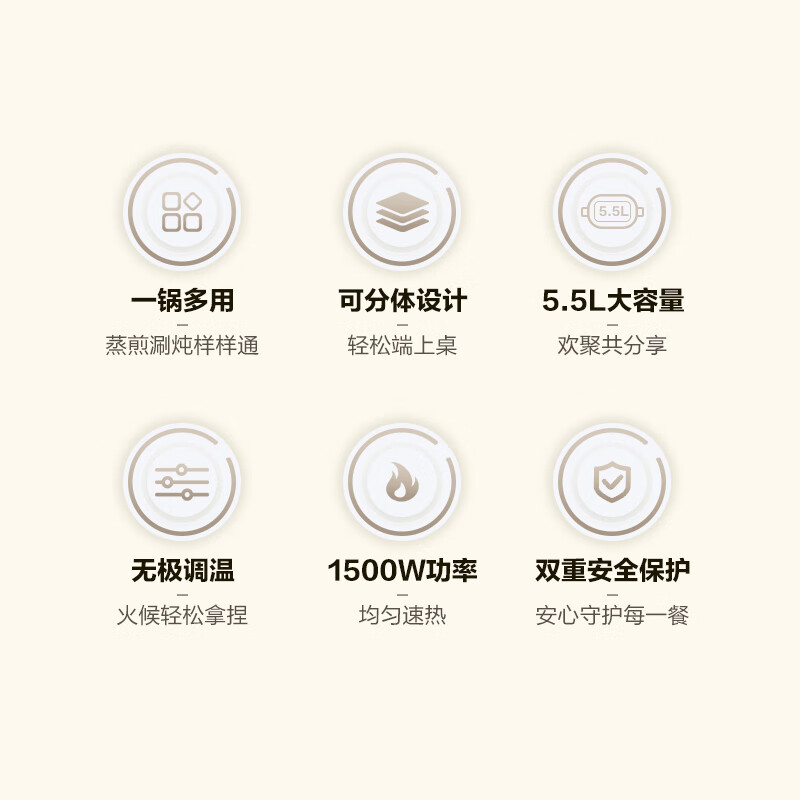 5.5L

一锅多用
-
蒸煎涮炖样样通

可分体设计
-
轻松端上桌

5.5L大容量
-
欢聚共分享

无极调温
-
火候轻松拿捏

1500W功率
-
均匀速热

双重安全保护
-
安心守护每一餐