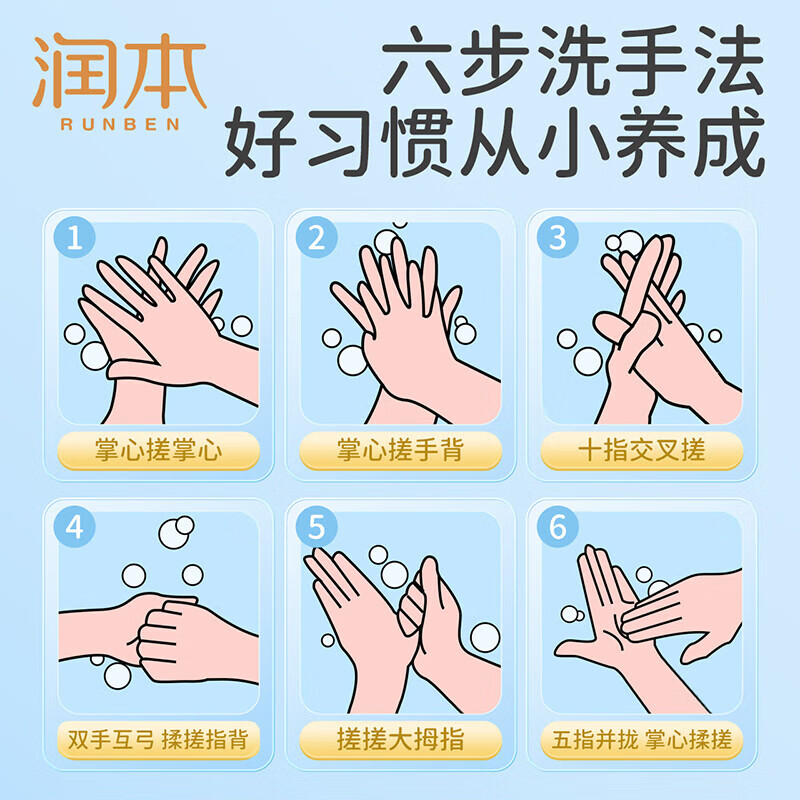 润本
RUNBEN

六步洗手法
好习惯从小养成

1
掌心搓掌心

2
掌心搓手背

3
十指交叉搓

4
双手互弓 揉搓指背

5
搓搓大拇指

6
五指并拢 掌心揉搓