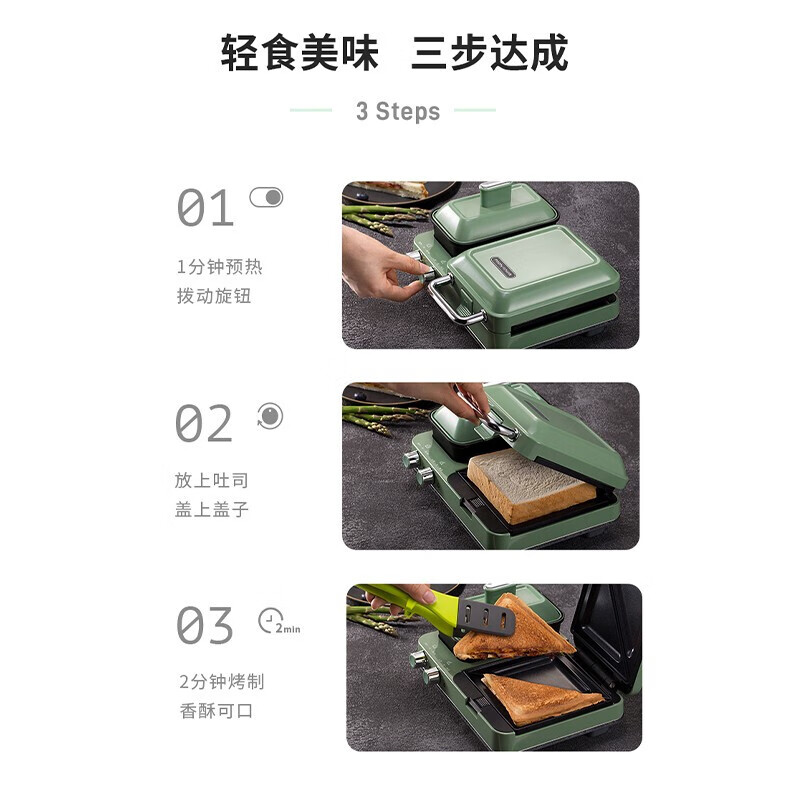 轻食美味 三步达成

3 Steps

01

1分钟预热
拨动旋钮

02

放上吐司
盖上盖子

03

2min

2分钟烤制
香酥可口