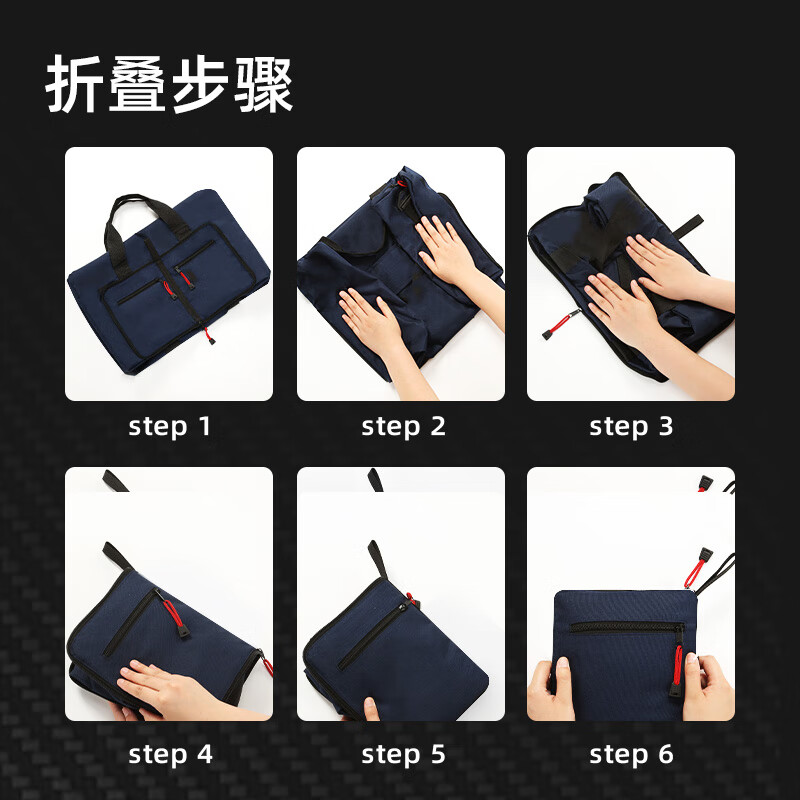 折叠步骤

step 1

step 2

step 3

step 4

step 5

step 6