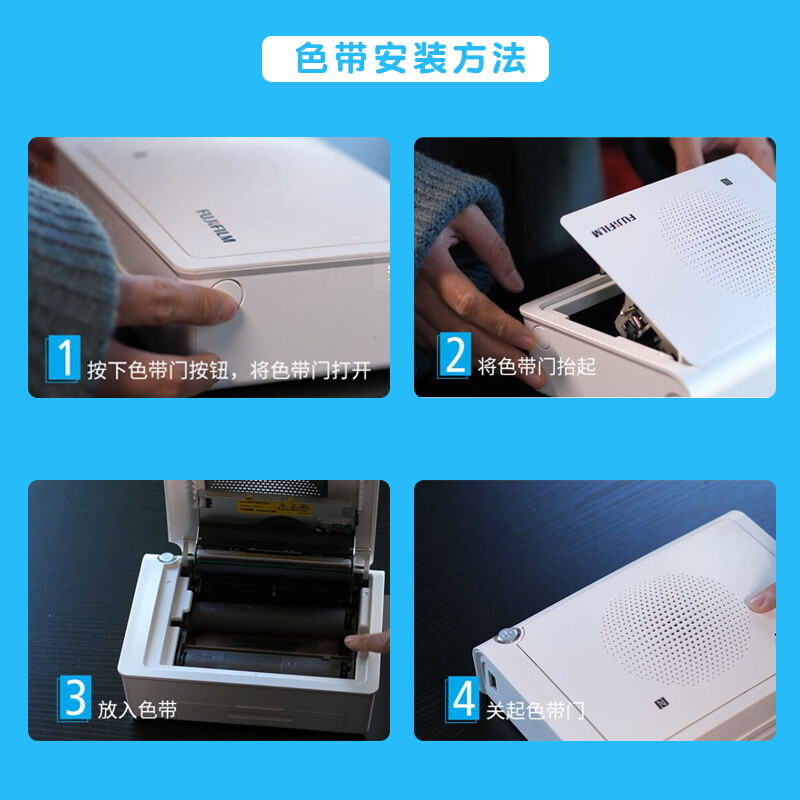 色带安装方法

FUJIFILM

1 按下色带门按钮，将色带门打开

FUJIFILM

2 将色带门抬起

3 放入色带

4 关起色带门