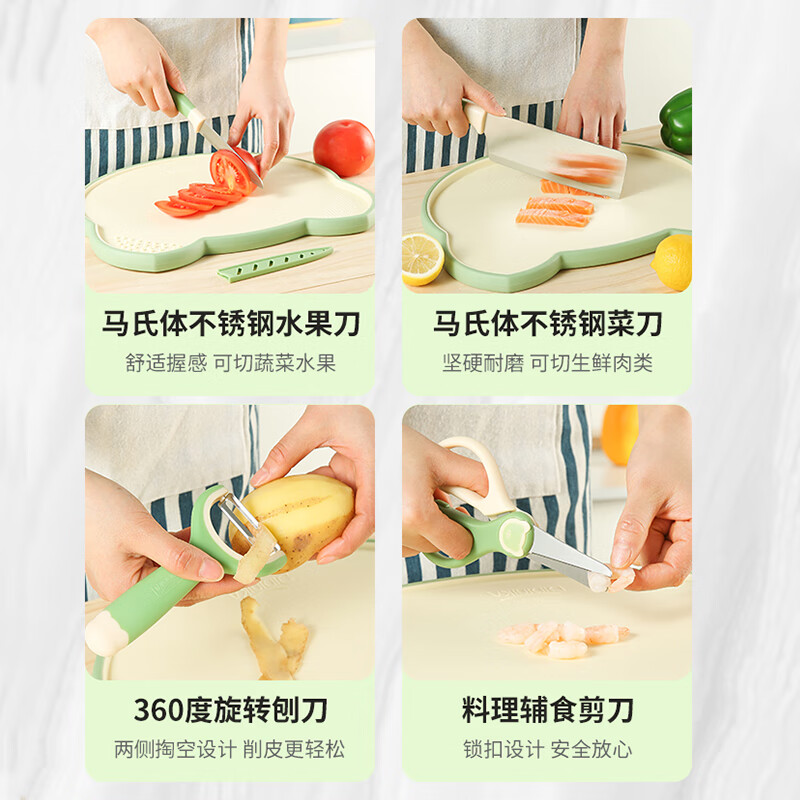 马氏体不锈钢水果刀
舒适握感 可切蔬菜水果

马氏体不锈钢菜刀
坚硬耐磨 可切生鲜肉类

360度旋转刨刀
两侧掏空设计 削皮更轻松

料理辅食剪刀
锁扣设计 安全放心