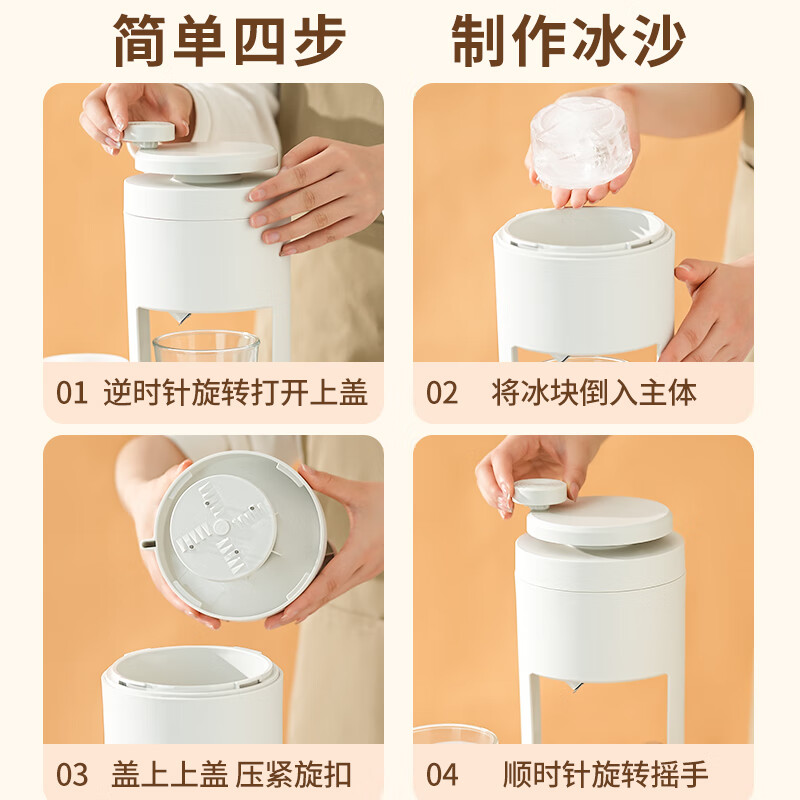 简单四步　制作冰沙

01 逆时针旋转打开上盖

02 将冰块倒入主体

03 盖上上盖 压紧旋扣

04 顺时针旋转摇手