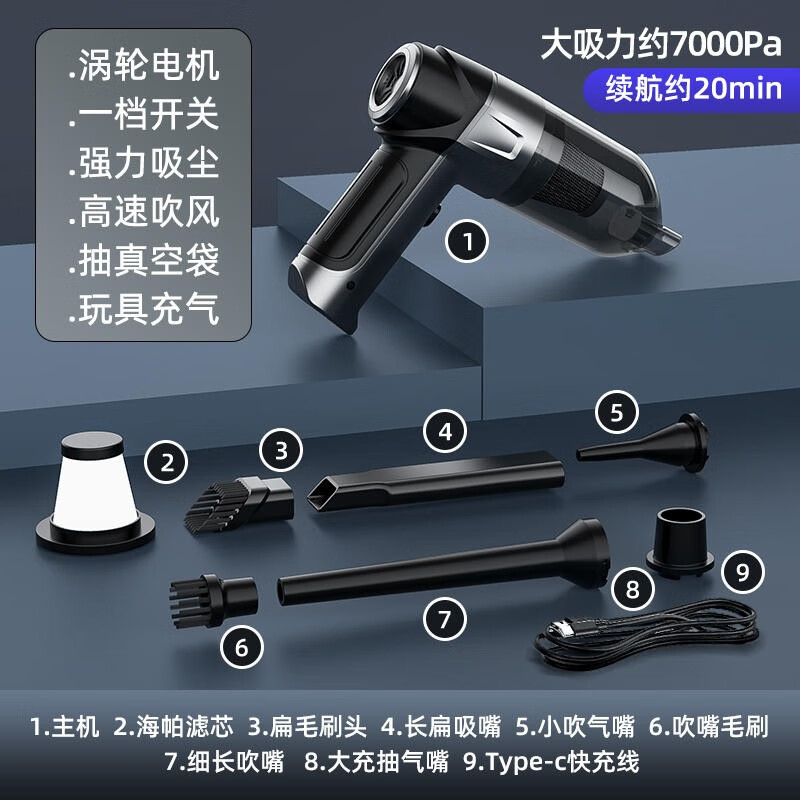 .涡轮电机
.一档开关
.强力吸尘
.高速吹风
.抽真空袋
.玩具充气

大吸力约7000Pa
续航约20min

1
2
3
4
5
6
7
8
9

1.主机 2.海帕滤芯 3.扁毛刷头 4.长扁吸嘴 5.小吹气嘴 6.吹嘴毛刷
7.细长吹嘴 8.大充抽气嘴 9.Type-c快充线