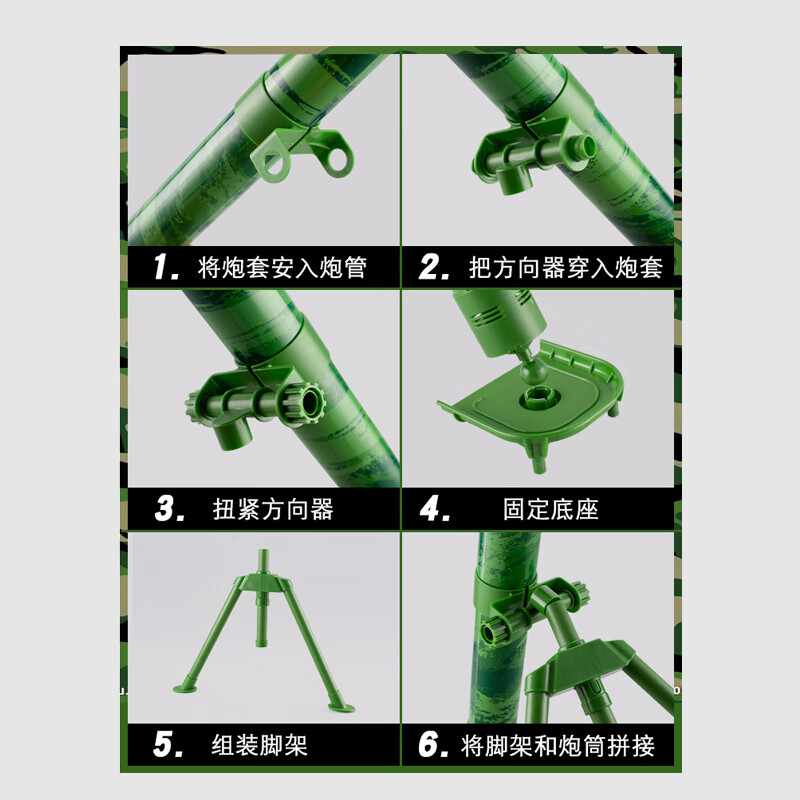 1. 将炮套安入炮管

2. 把方向器穿入炮套

3. 扭紧方向器

4. 固定底座

5. 组装脚架

6. 将脚架和炮筒拼接