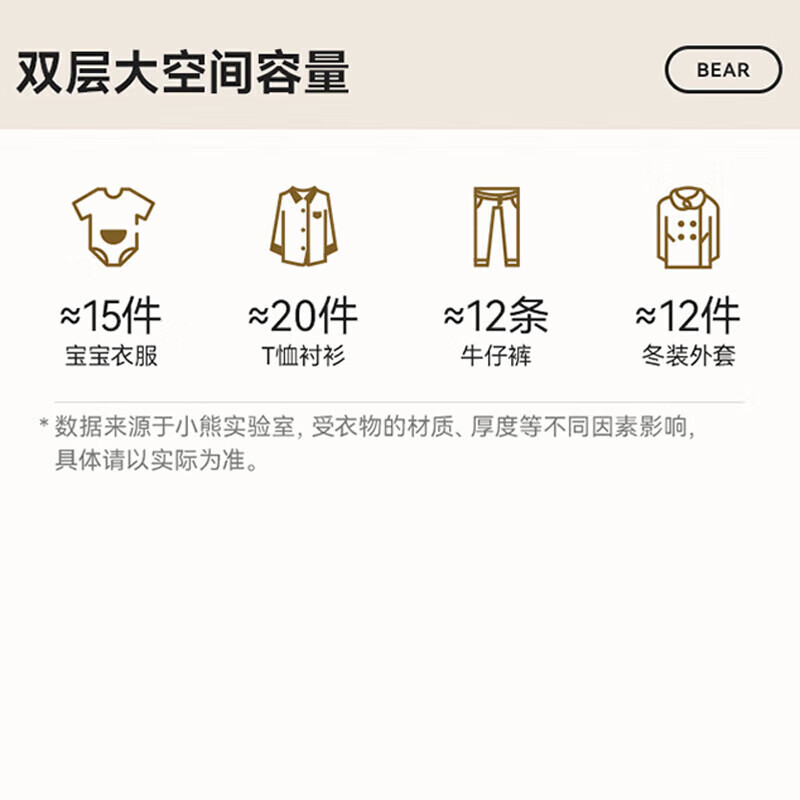 双层大空间容量

BEAR

≈15件
宝宝衣服

≈20件
T恤衬衫

≈12条
牛仔裤

≈12件
冬装外套

* 数据来源于小熊实验室，受衣物的材质、厚度等不同因素影响，具体请以实际为准。