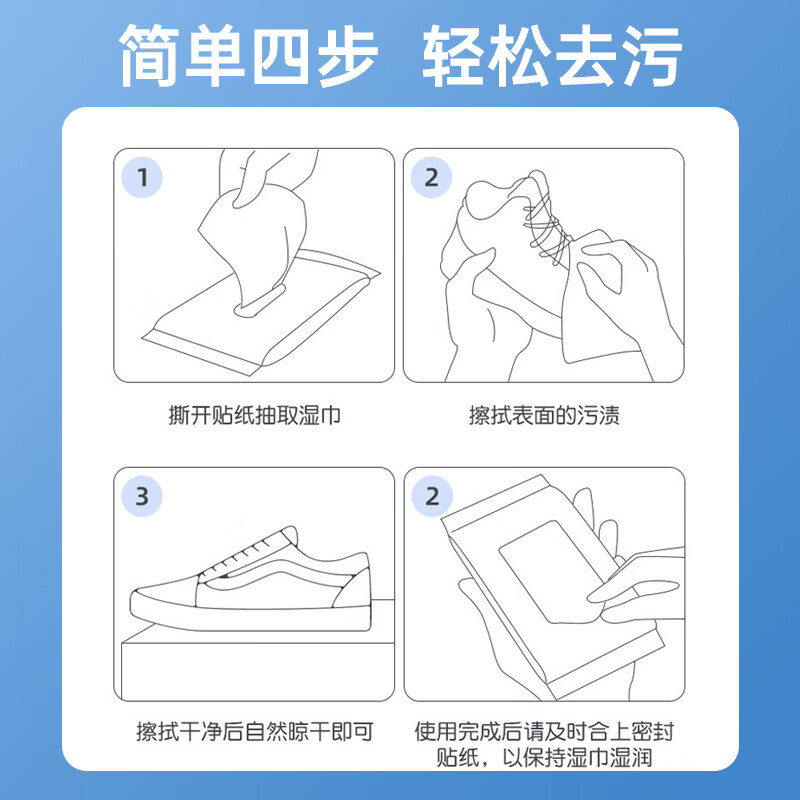 简单四步 轻松去污

1

撕开贴纸抽取湿巾

2

擦拭表面的污渍

3

擦拭干净后自然晾干即可

2

使用完成后请及时合上密封贴纸，以保持湿巾湿润