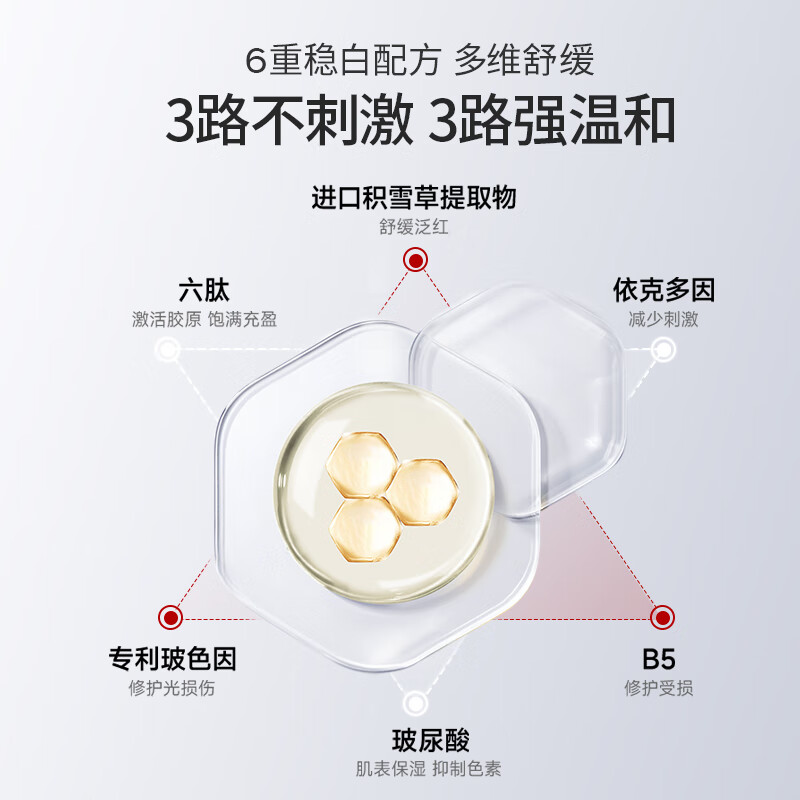 6重稳白配方 多维舒缓

3路不刺激 3路强温和

进口积雪草提取物
舒缓泛红

六肽
激活胶原 饱满充盈

依克多因
减少刺激

专利玻色因
修护光损伤

B5
修护受损

玻尿酸
肌表保湿 抑制色素