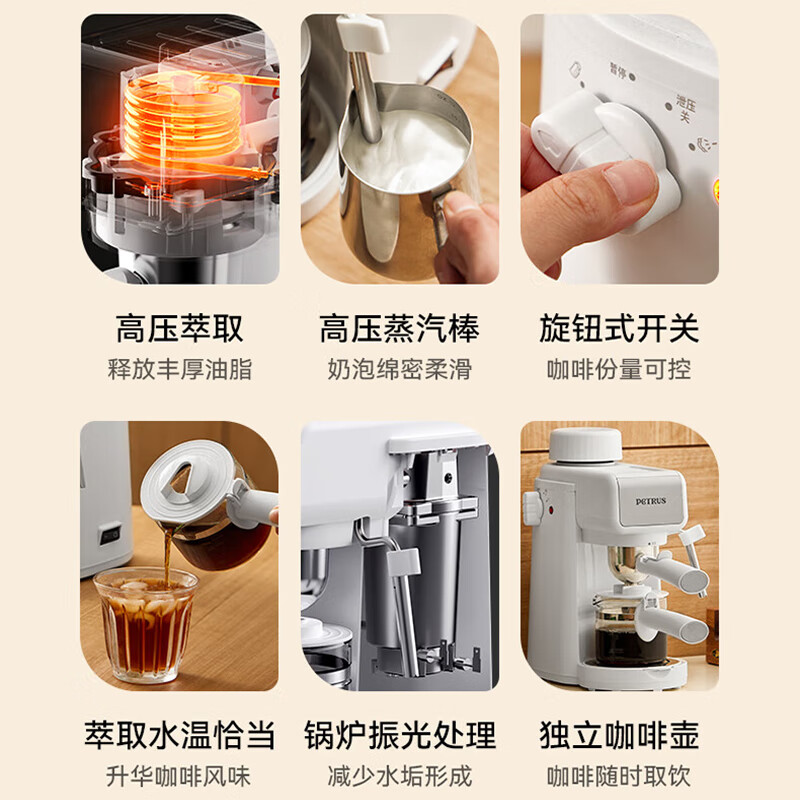 暂停
泄压
关

高压萃取
释放丰厚油脂

高压蒸汽棒
奶泡绵密柔滑

旋钮式开关
咖啡份量可控

PETRUS

萃取水温恰当
升华咖啡风味

锅炉振光处理
减少水垢形成

独立咖啡壶
咖啡随时取饮