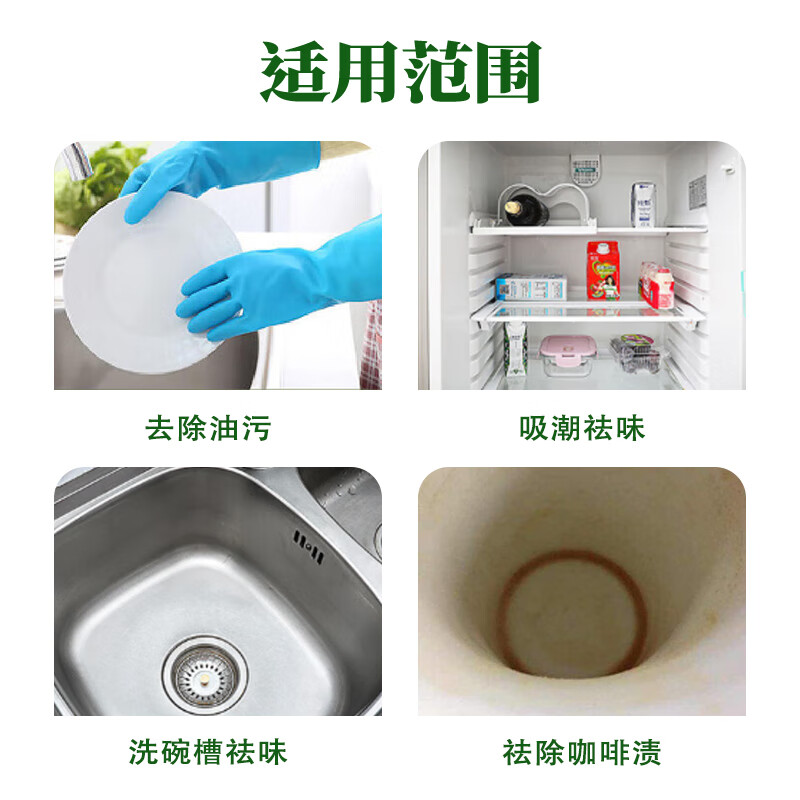 适用范围

去除油污

吸潮祛味

洗碗槽祛味

祛除咖啡渍