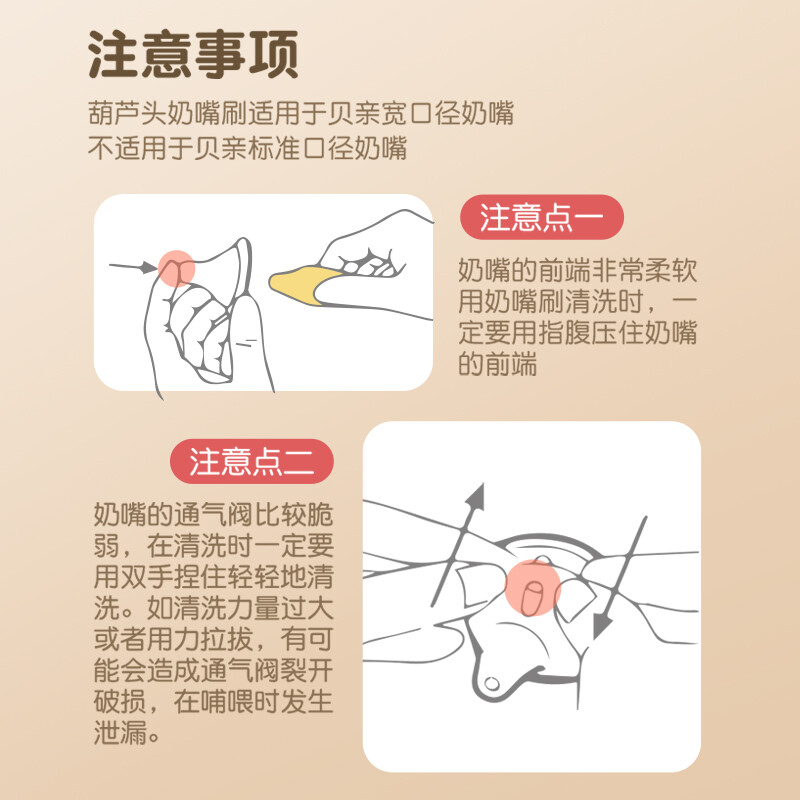 注意事项

葫芦头奶嘴刷适用于贝亲宽口径奶嘴
不适用于贝亲标准口径奶嘴

注意点一

奶嘴的前端非常柔软用奶嘴刷清洗时，一定要用指腹压住奶嘴的前端

注意点二

奶嘴的通气阀比较脆弱，在清洗时一定要用双手捏住轻轻地清洗。如清洗力量过大或者用力拉拔，有可能会造成通气阀裂开破损，在哺喂时发生泄漏。