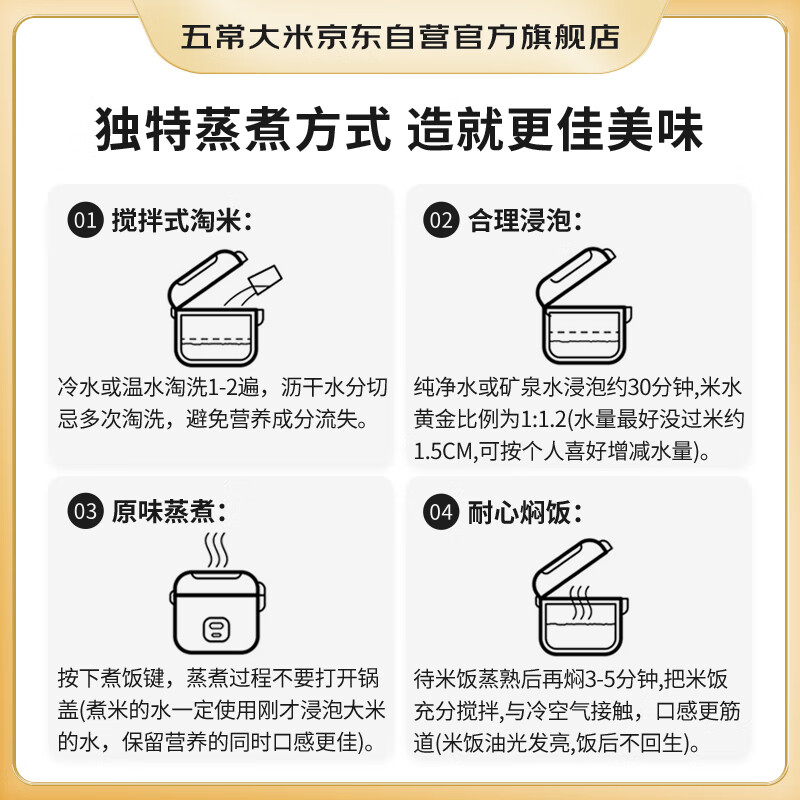 五常大米京东自营官方旗舰店

独特蒸煮方式 造就更佳美味

01 搅拌式淘米：

冷水或温水淘洗1-2遍，沥干水分切忌多次淘洗，避免营养成分流失。

02 合理浸泡：

纯净水或矿泉水浸泡约30分钟,米水黄金比例为1:1.2(水量最好没过米约1.5CM,可按个人喜好增减水量)。

03 原味蒸煮：

按下煮饭键，蒸煮过程不要打开锅盖(煮米的水一定使用刚才浸泡大米的水，保留营养的同时口感更佳)。

04 耐心焖饭：

待米饭蒸熟后再焖3-5分钟,把米饭充分搅拌,与冷空气接触，口感更筋道(米饭油光发亮,饭后不回生)。