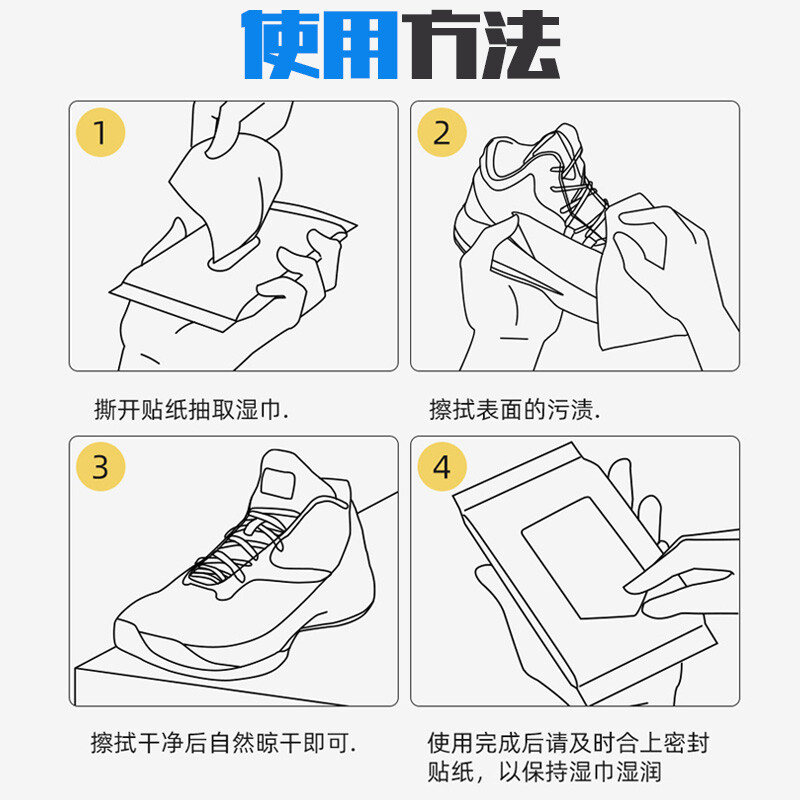 使用方法

1

撕开贴纸抽取湿巾.

2

擦拭表面的污渍.

3

擦拭干净后自然晾干即可.

4

使用完成后请及时合上密封贴纸，以保持湿巾湿润