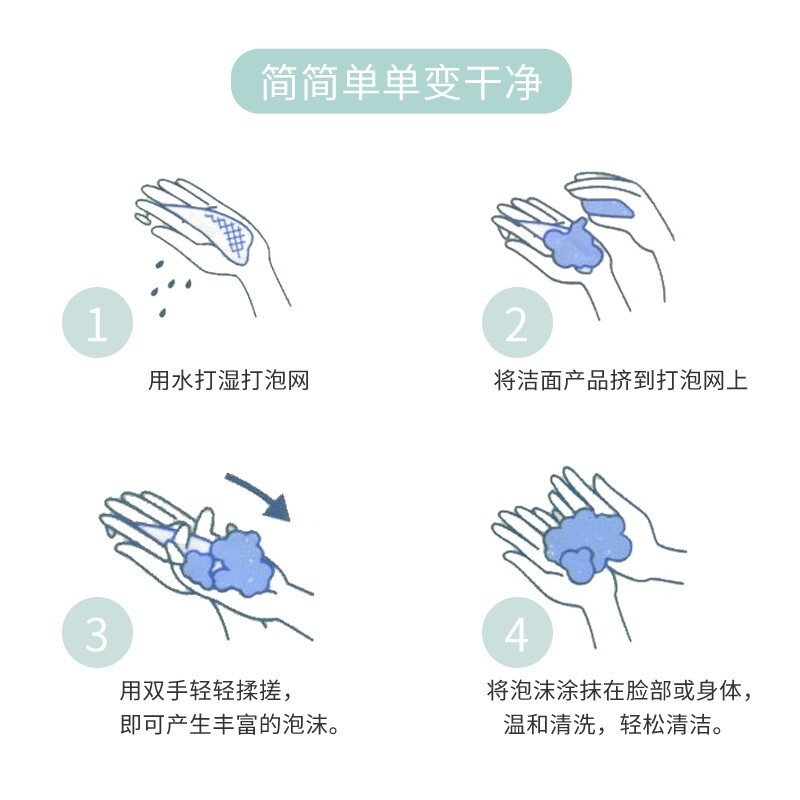 简简单单变干净

1
用水打湿打泡网

2
将洁面产品挤到打泡网上

3
用双手轻轻揉搓，
即可产生丰富的泡沫。

4
将泡沫涂抹在脸部或身体，
温和清洗，轻松清洁。