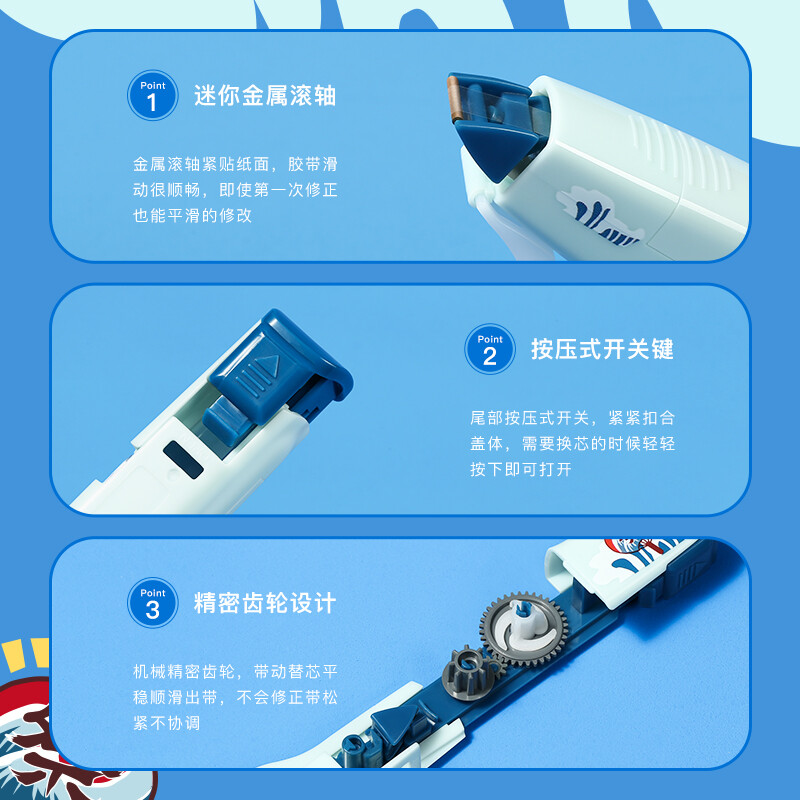 Point
1
迷你金属滚轴

金属滚轴紧贴纸面，胶带滑动很顺畅，即使第一次修正也能平滑的修改

Point
2
按压式开关键

尾部按压式开关，紧紧扣合盖体，需要换芯的时候轻轻按下即可打开

Point
3
精密齿轮设计

机械精密齿轮，带动替芯平稳顺滑出带，不会修正带松紧不协调