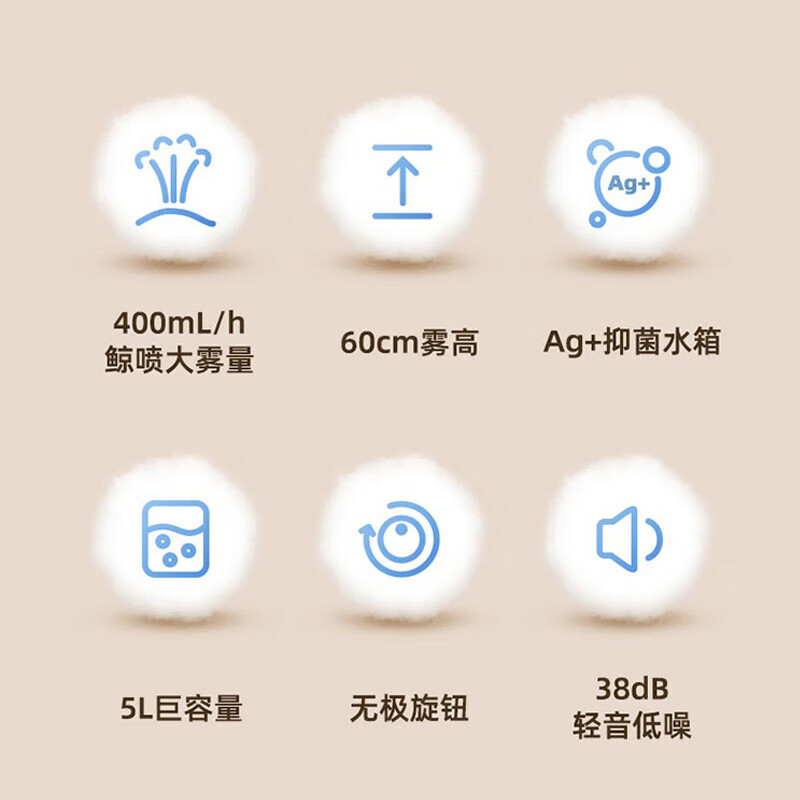 Ag+

400mL/h
鲸喷大雾量

60cm雾高

Ag+抑菌水箱

5L巨容量

无极旋钮

38dB
轻音低噪