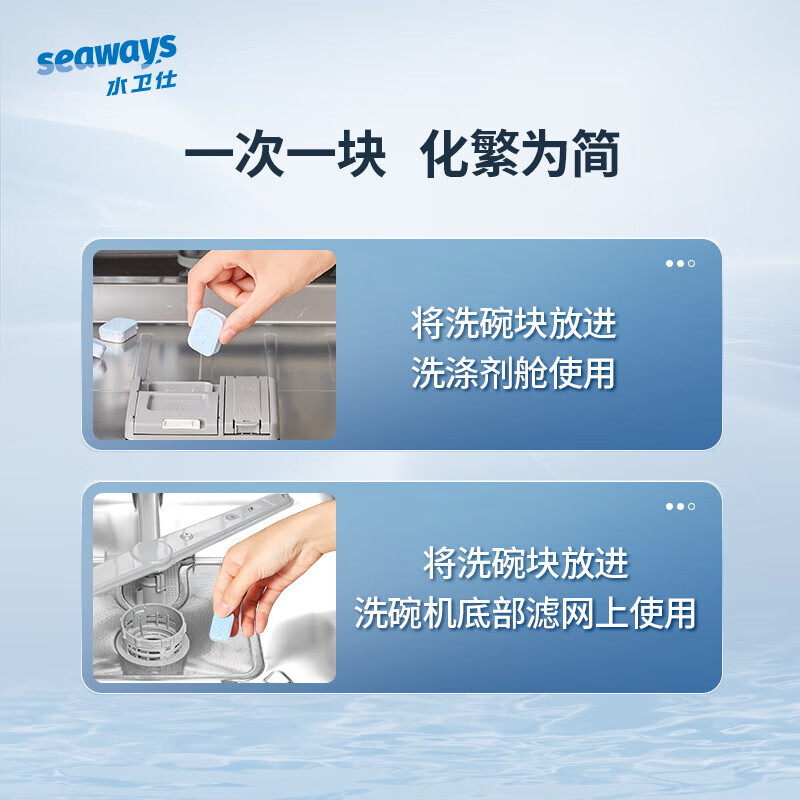 seaways
水卫仕

一次一块 化繁为简

将洗碗块放进
洗涤剂舱使用

将洗碗块放进
洗碗机底部滤网上使用