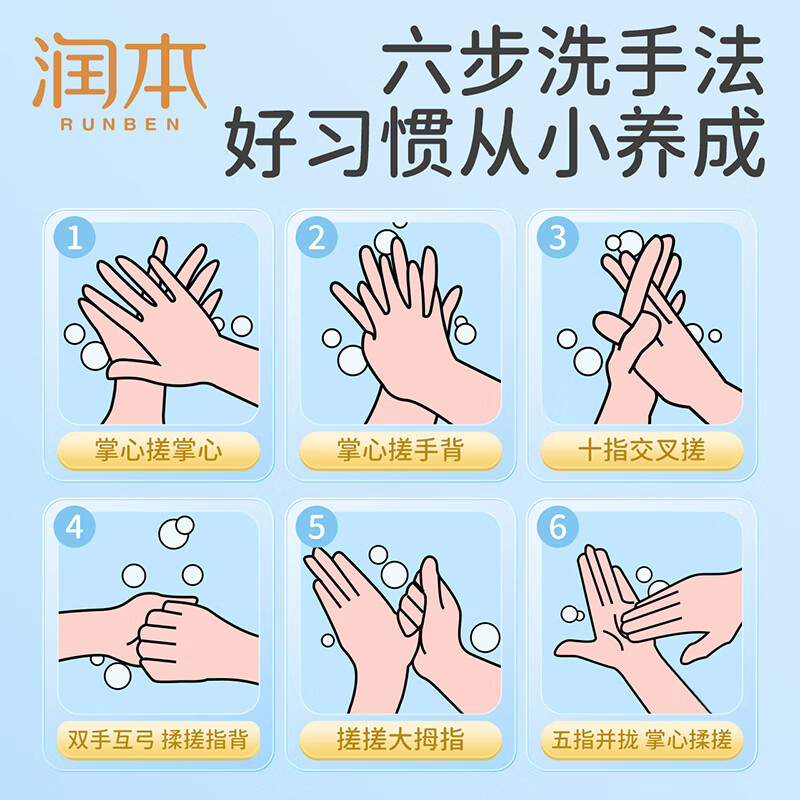 润本
RUNBEN

六步洗手法
好习惯从小养成

1
掌心搓掌心

2
掌心搓手背

3
十指交叉搓

4
双手互弓 揉搓指背

5
搓搓大拇指

6
五指并拢 掌心揉搓