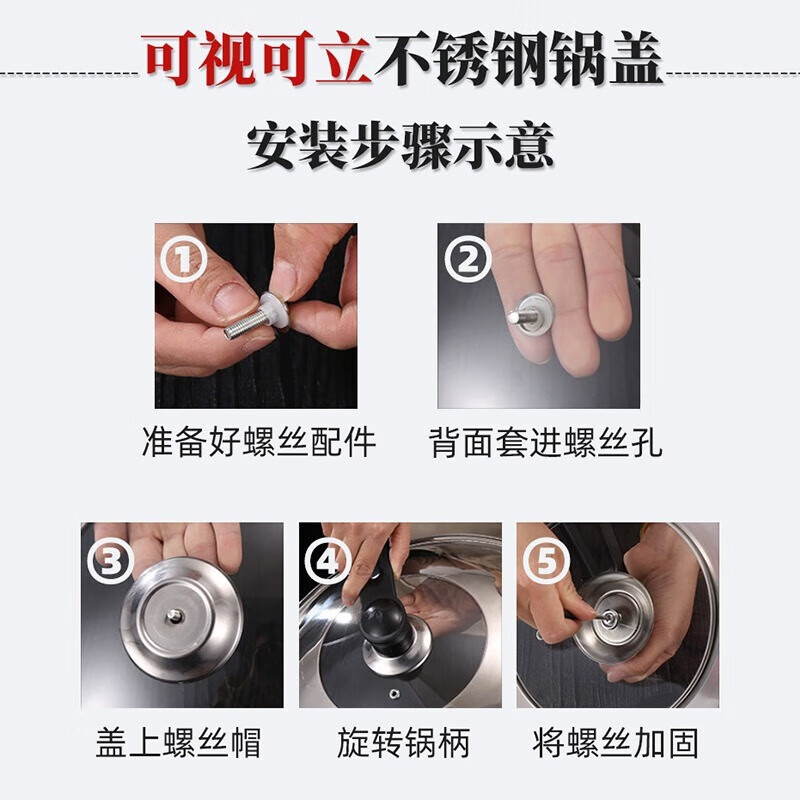 可视可立不锈钢锅盖

安装步骤示意

①

准备好螺丝配件

②

背面套进螺丝孔

③

盖上螺丝帽

④

旋转锅柄

⑤

将螺丝加固