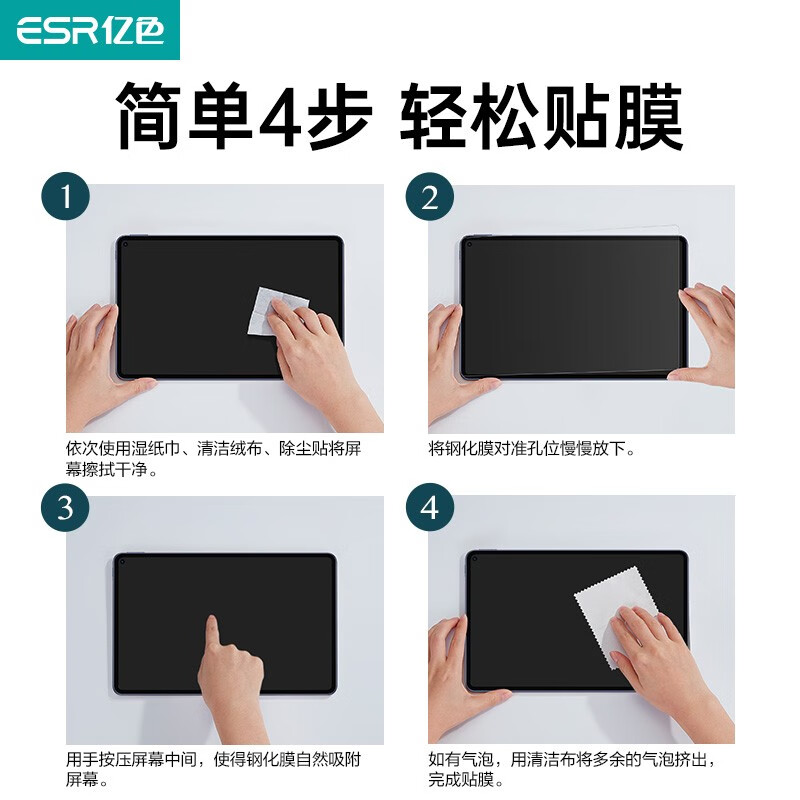 ESR亿色

简单4步 轻松贴膜

1

依次使用湿纸巾、清洁绒布、除尘贴将屏幕擦拭干净。

2

将钢化膜对准孔位慢慢放下。

3

用手按压屏幕中间，使得钢化膜自然吸附屏幕。

4

如有气泡，用清洁布将多余的气泡挤出，完成贴膜。