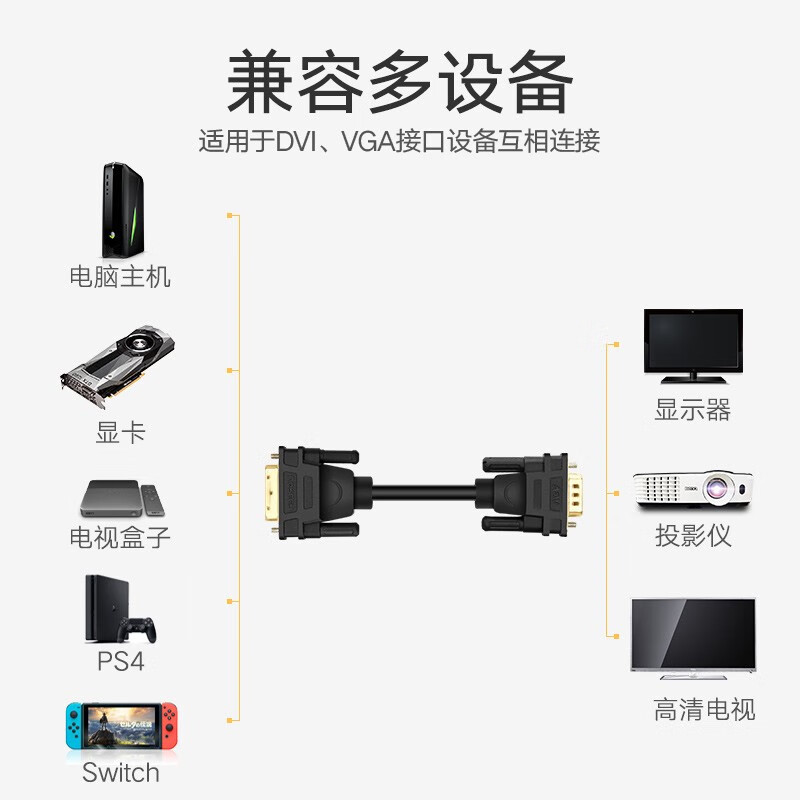 兼容多设备
适用于DVI、VGA接口设备互相连接

电脑主机

显卡

电视盒子

PS4

Switch

显示器

投影仪

高清电视