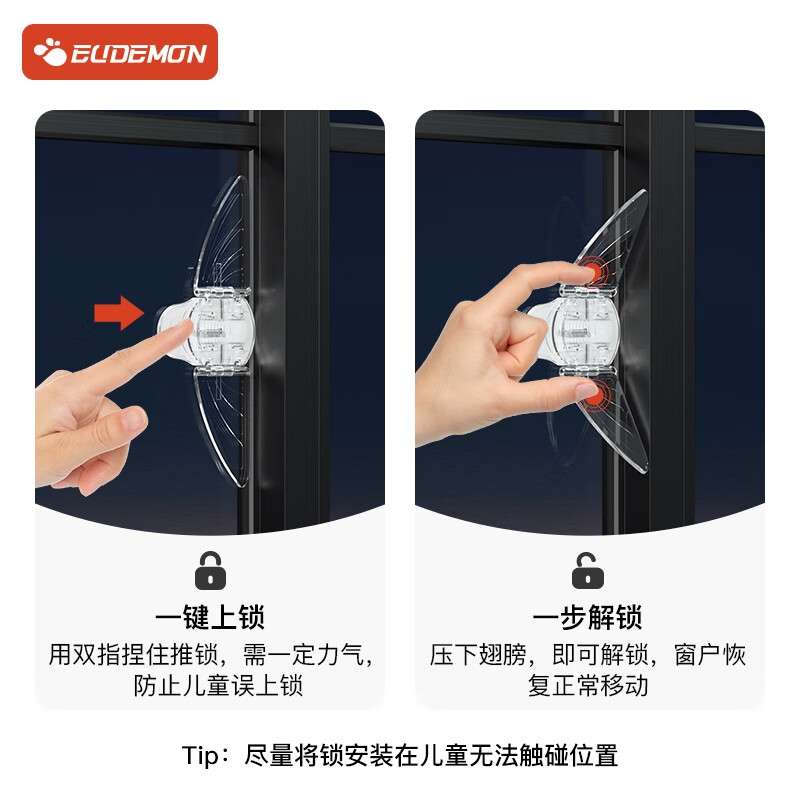 EUDEMON

一键上锁

用双指捏住推锁，需一定力气，防止儿童误上锁

一步解锁

压下翅膀，即可解锁，窗户恢复正常移动

Tip：尽量将锁安装在儿童无法触碰位置