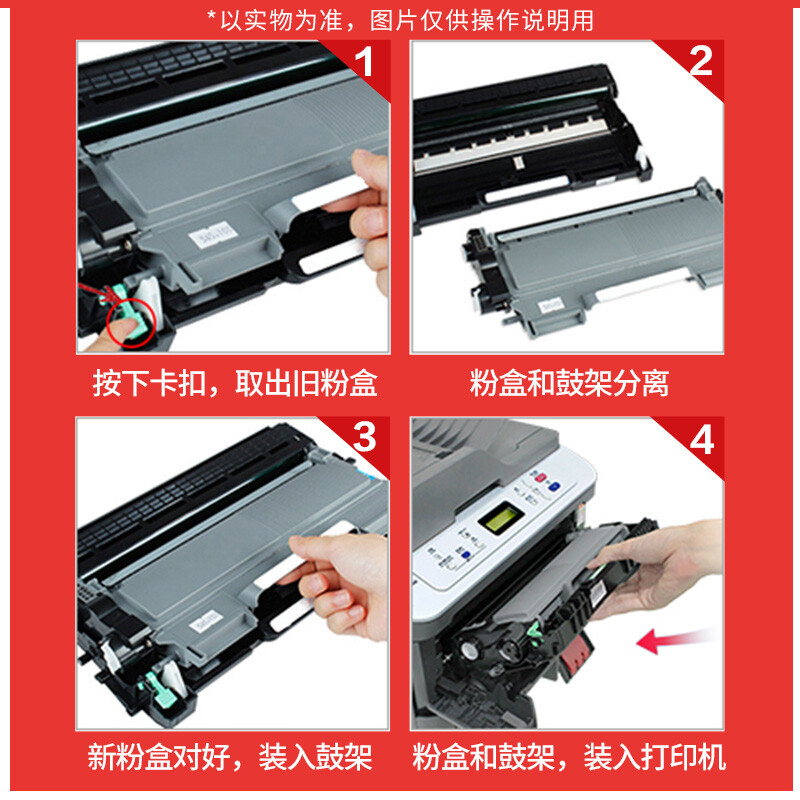 *以实物为准，图片仅供操作说明用

1

按下卡扣，取出旧粉盒

2

粉盒和鼓架分离

3

新粉盒对好，装入鼓架

4

粉盒和鼓架，装入打印机