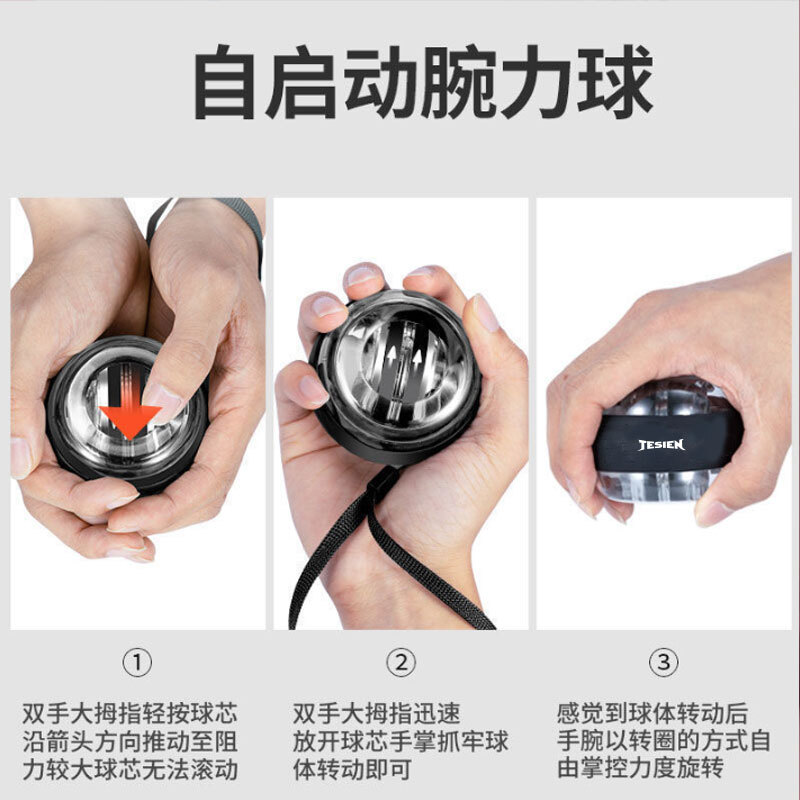 自启动腕力球

JESIEN

①

双手大拇指轻按球芯沿箭头方向推动至阻力较大球芯无法滚动

②

双手大拇指迅速放开球芯手掌抓牢球体转动即可

③

感觉到球体转动后手腕以转圈的方式自由掌控力度旋转