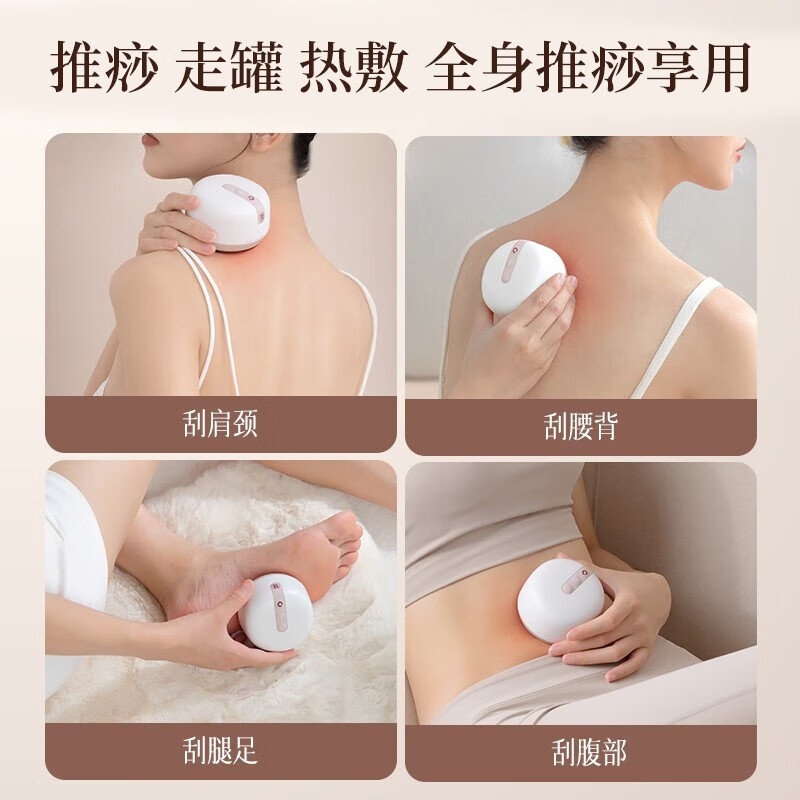 推痧 走罐 热敷 全身推痧享用

刮肩颈

刮腰背

刮腿足

刮腹部