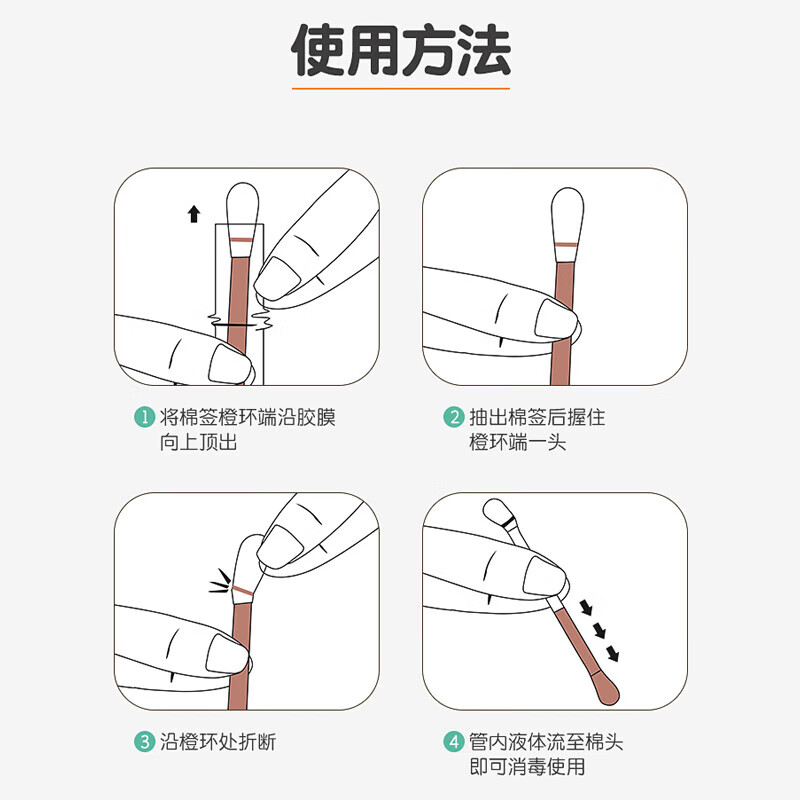 使用方法

1 将棉签橙环端沿胶膜向上顶出

2 抽出棉签后握住橙环端一头

3 沿橙环处折断

4 管内液体流至棉头即可消毒使用