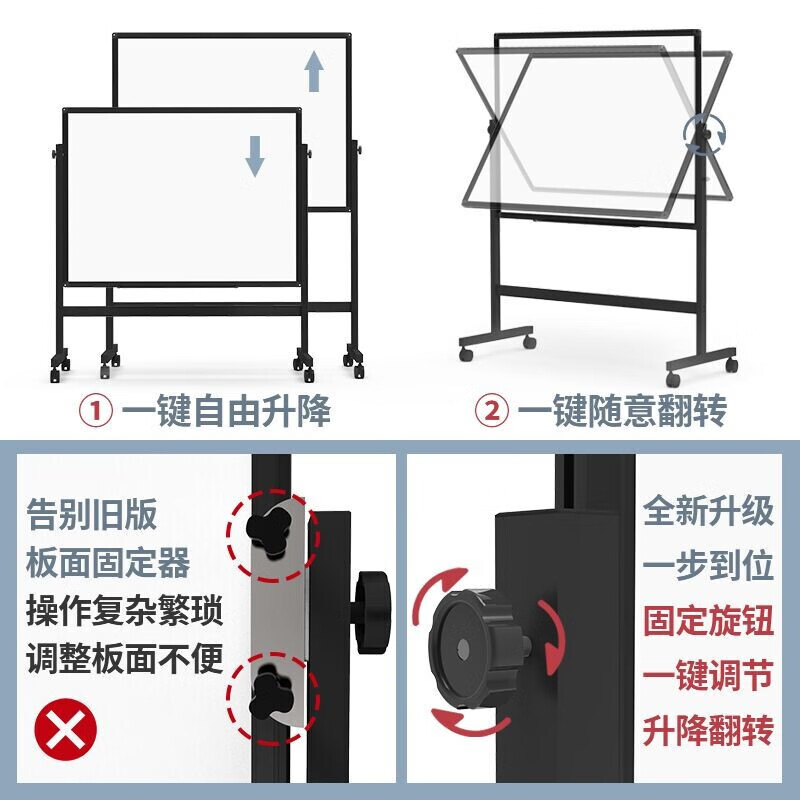 ① 一键自由升降

② 一键随意翻转

告别旧版
板面固定器
操作复杂繁琐
调整板面不便

全新升级
一步到位
固定旋钮
一键调节
升降翻转