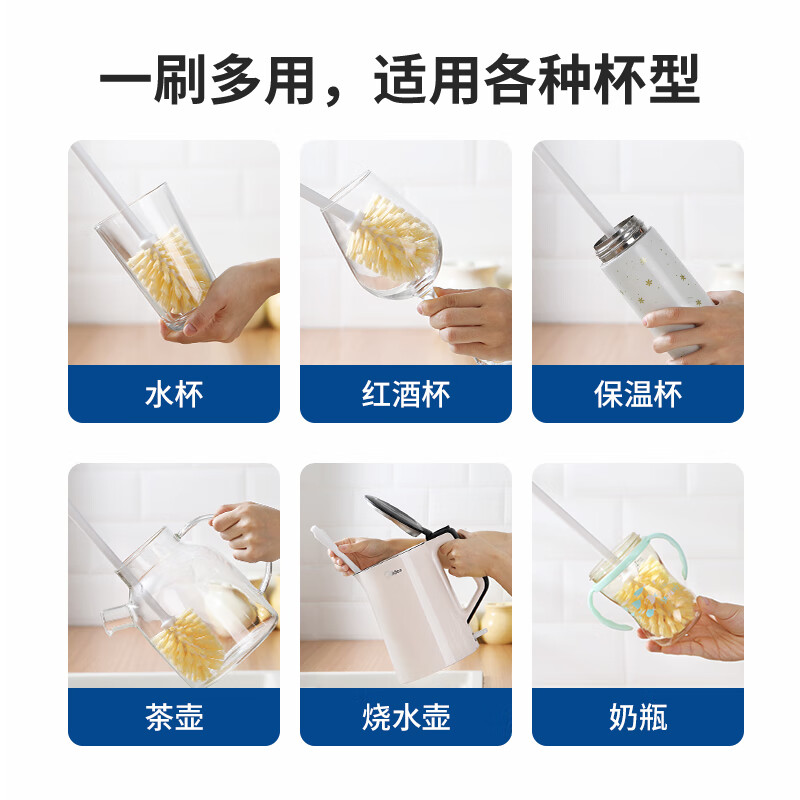 一刷多用，适用各种杯型

水杯

红酒杯

保温杯

茶壶

烧水壶

奶瓶