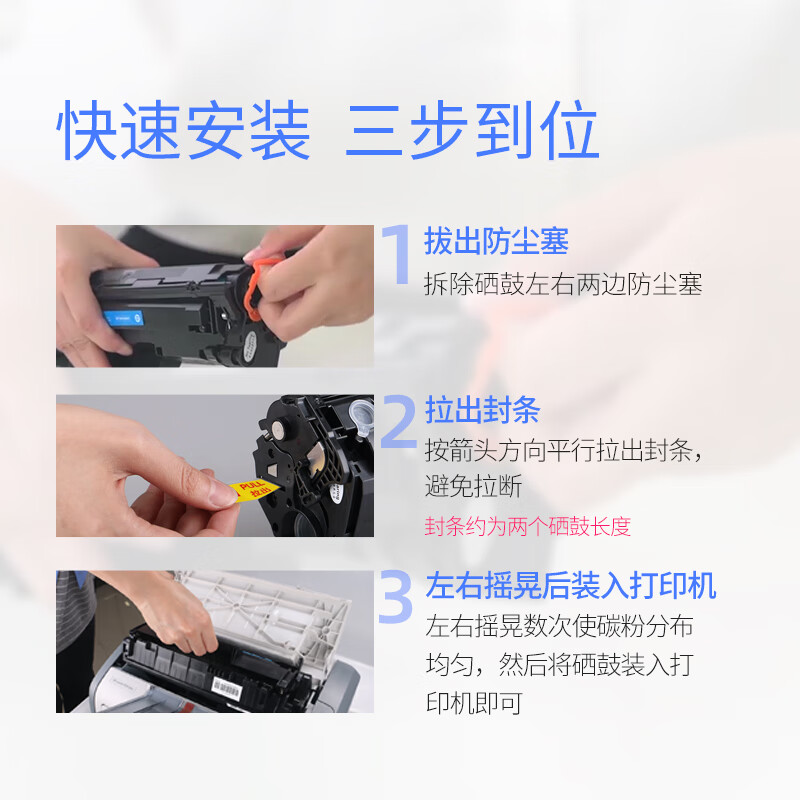 快速安装 三步到位

1 拔出防尘塞
拆除硒鼓左右两边防尘塞

PULL
拉出

2 拉出封条
按箭头方向平行拉出封条，避免拉断
封条约为两个硒鼓长度

3 左右摇晃后装入打印机
左右摇晃数次使碳粉分布均匀，然后将硒鼓装入打印机即可