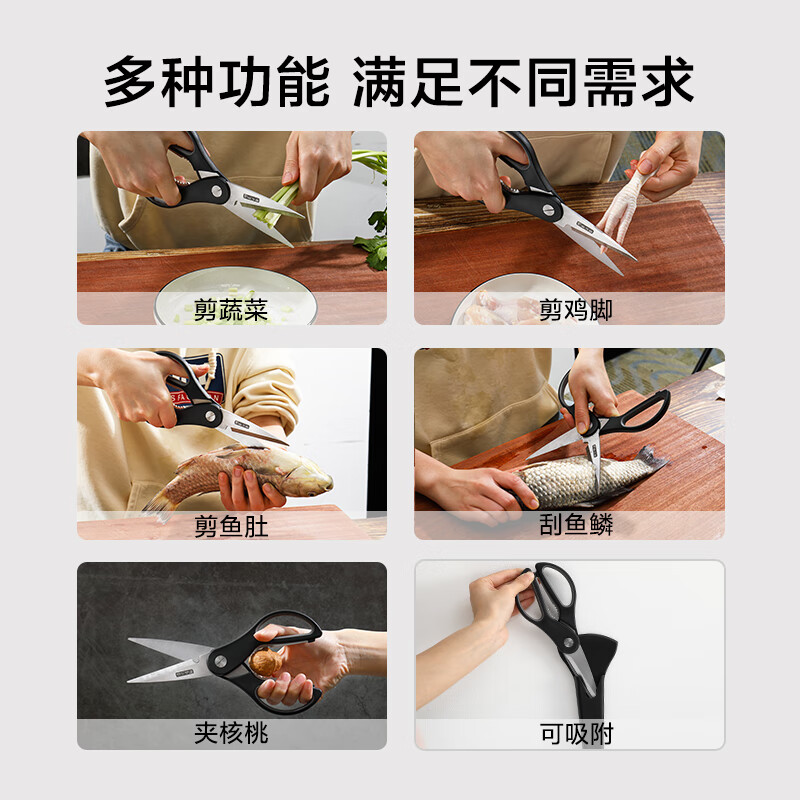 多种功能 满足不同需求

剪蔬菜

剪鸡脚

剪鱼肚

刮鱼鳞

夹核桃

可吸附