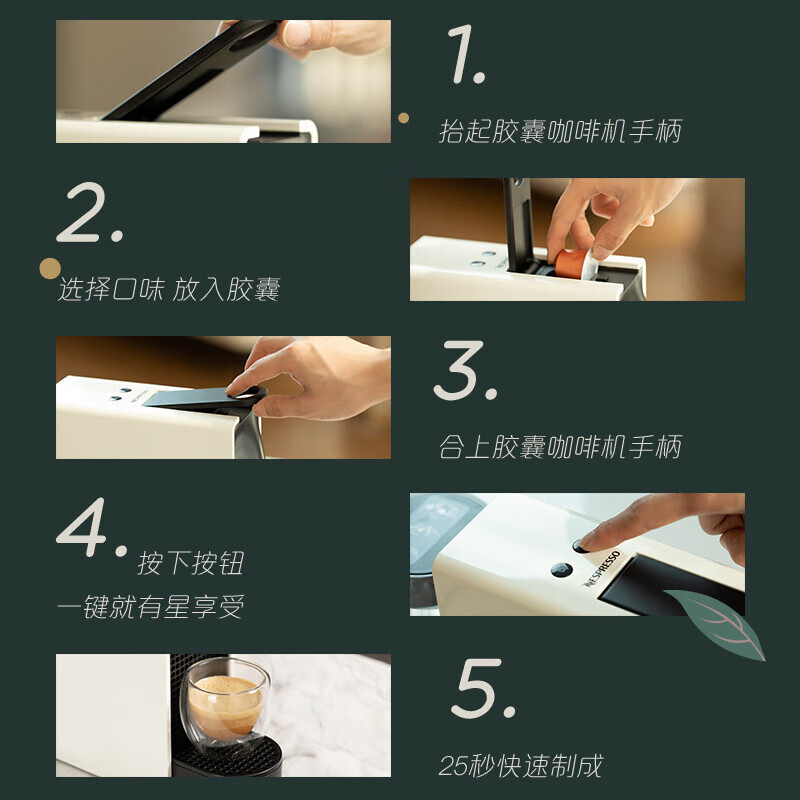 1.

抬起胶囊咖啡机手柄

2.

选择口味 放入胶囊

3.

合上胶囊咖啡机手柄

4. 按下按钮

一键就有星享受

NESPRESSO

5.

25秒快速制成