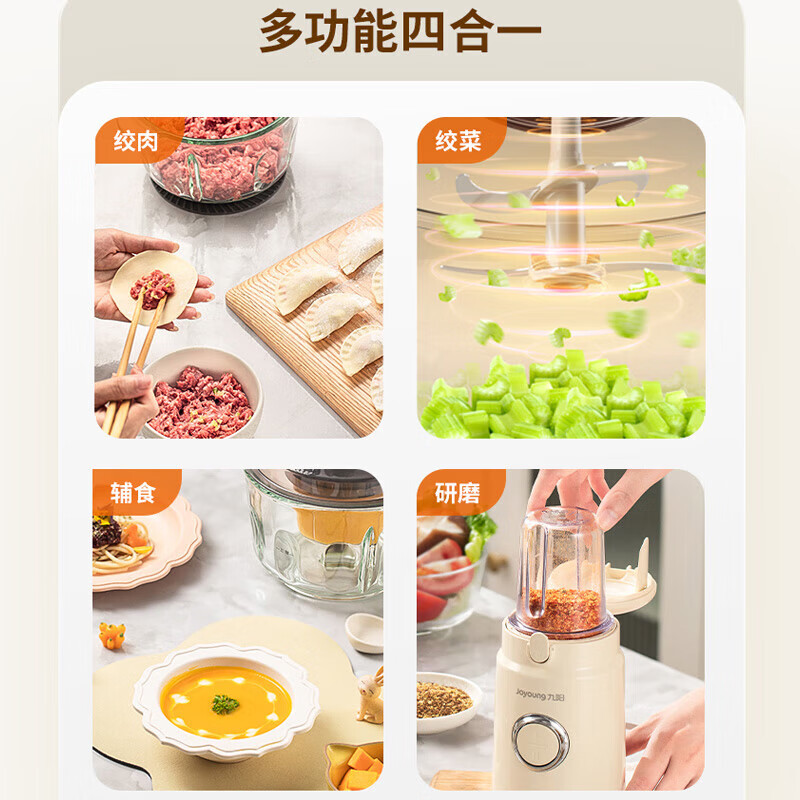 多功能四合一

绞肉

绞菜

辅食

研磨

Joyoung 九阳