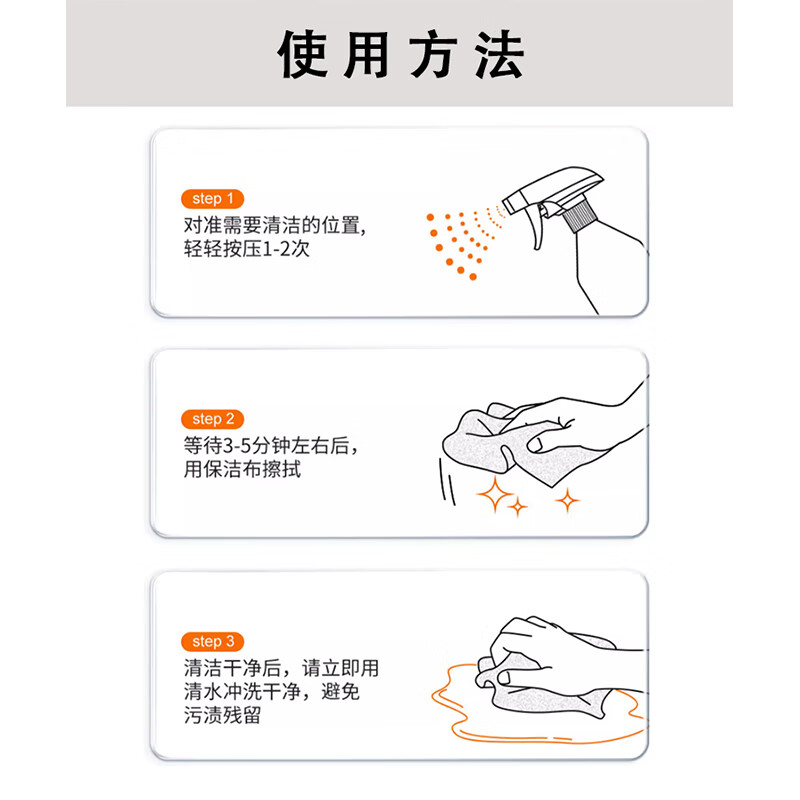 使用方法

step 1
对准需要清洁的位置，轻轻按压1-2次

step 2
等待3-5分钟左右后，用保洁布擦拭

step 3
清洁干净后，请立即用清水冲洗干净，避免污渍残留