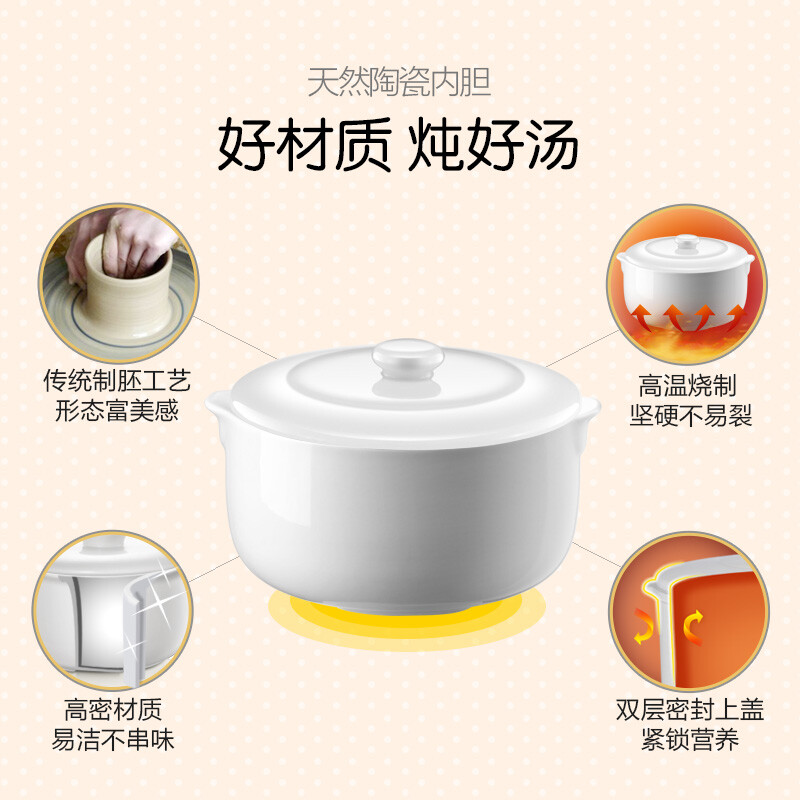 天然陶瓷内胆
好材质 炖好汤

传统制胚工艺
形态富美感

高温烧制
坚硬不易裂

高密材质
易洁不串味

双层密封上盖
紧锁营养