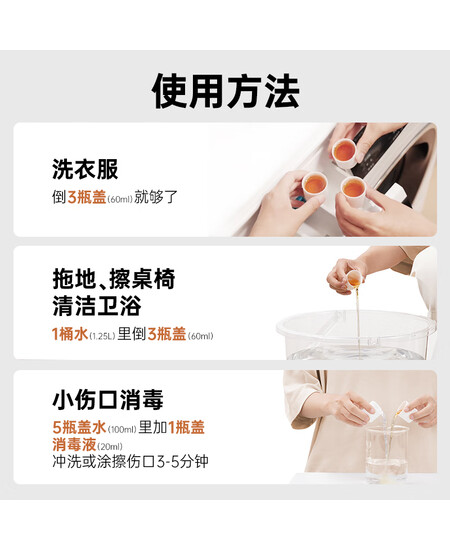 使用方法

洗衣服
倒3瓶盖(60ml)就够了

拖地、擦桌椅
清洁卫浴
1桶水(1.25L)里倒3瓶盖(60ml)

小伤口消毒
5瓶盖水(100ml)里加1瓶盖消毒液(20ml)
冲洗或涂擦伤口3-5分钟