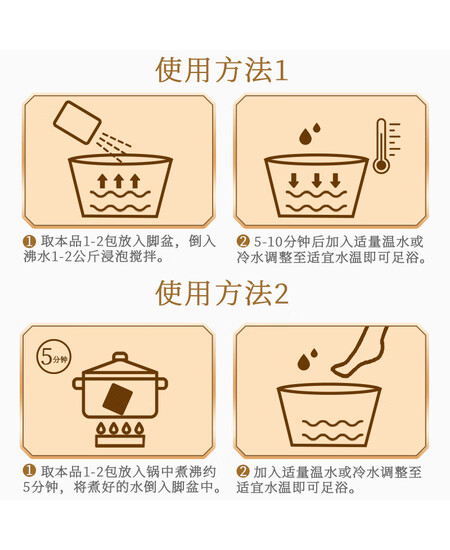 使用方法1

❶ 取本品1-2包放入脚盆，倒入沸水1-2公斤浸泡搅拌。

❷ 5-10分钟后加入适量温水或冷水调整至适宜水温即可足浴。

使用方法2

5分钟

❶ 取本品1-2包放入锅中煮沸约5分钟，将煮好的水倒入脚盆中。

❷ 加入适量温水或冷水调整至适宜水温即可足浴。