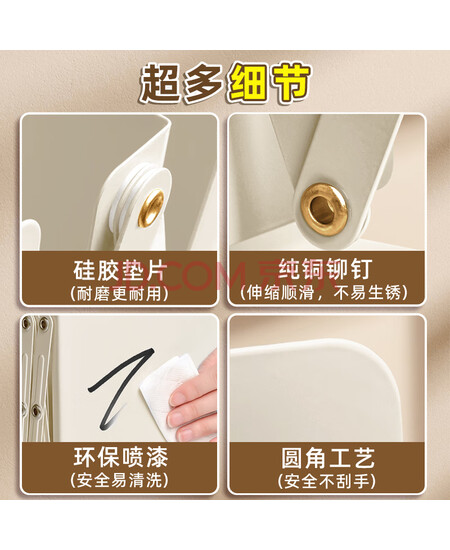 超多细节

硅胶垫片
(耐磨更耐用)

纯铜铆钉
(伸缩顺滑，不易生锈)

JD.COM 京东

环保喷漆
(安全易清洗)

圆角工艺
(安全不刮手)