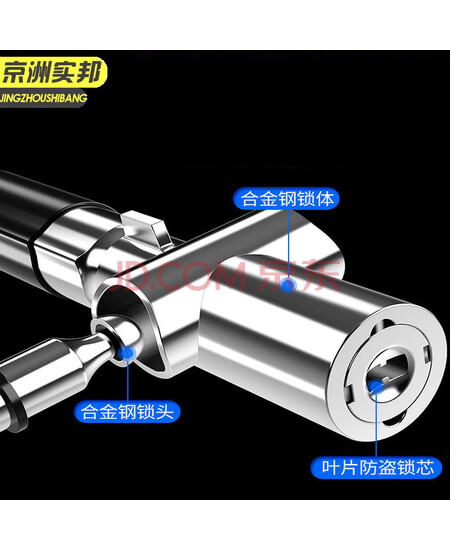 京洲实邦
JINGZHOUSHIBANG

合金钢锁体

JD.COM 京东

合金钢锁头

叶片防盗锁芯