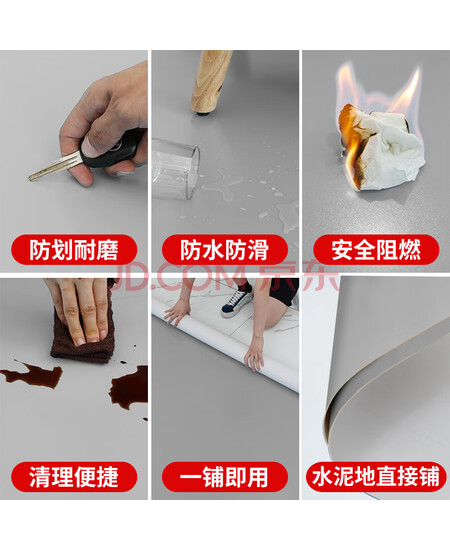 防划耐磨

防水防滑

安全阻燃

JD.COM 京东

清理便捷

一铺即用

水泥地直接铺